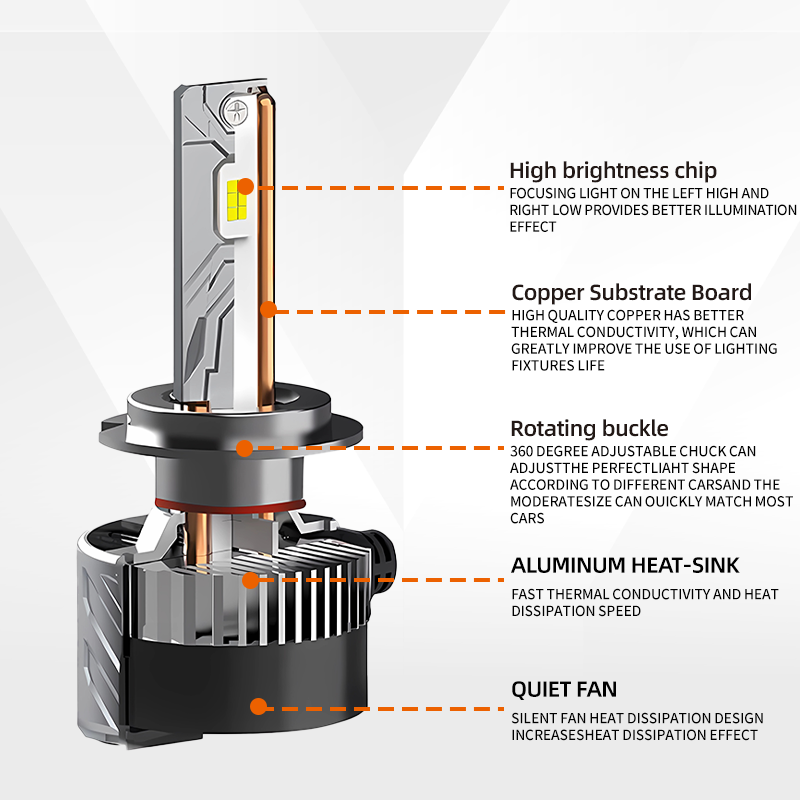 High brightness chip
FOCUSING LIGHT ON THE LEFT HIGH AND RIGHT LOW PROVIDES BETTER ILLUMINATION EFFECT

Copper Substrate Board
HIGH QUALITY COPPER HAS BETTER THERMAL CONDUCTIVITY, WHICH CAN GREATLY IMPROVE THE USE OF LIGHTING FIXTURES LIFE

Rotating buckle
360 DEGREE ADJUSTABLE CHUCK CAN ADJUSTTHE PERFECTLIAHT SHAPE ACCORDING TO DIFFERENT CARSAND THE MODERATESIZE CAN OUICKLY MATCH MOST CARS

ALUMINUM HEAT-SINK
FAST THERMAL CONDUCTIVITY AND HEAT DISSIPATION SPEED

QUIET FAN
SILENT FAN HEAT DISSIPATION DESIGN INCREASESHEAT DISSIPATION EFFECT